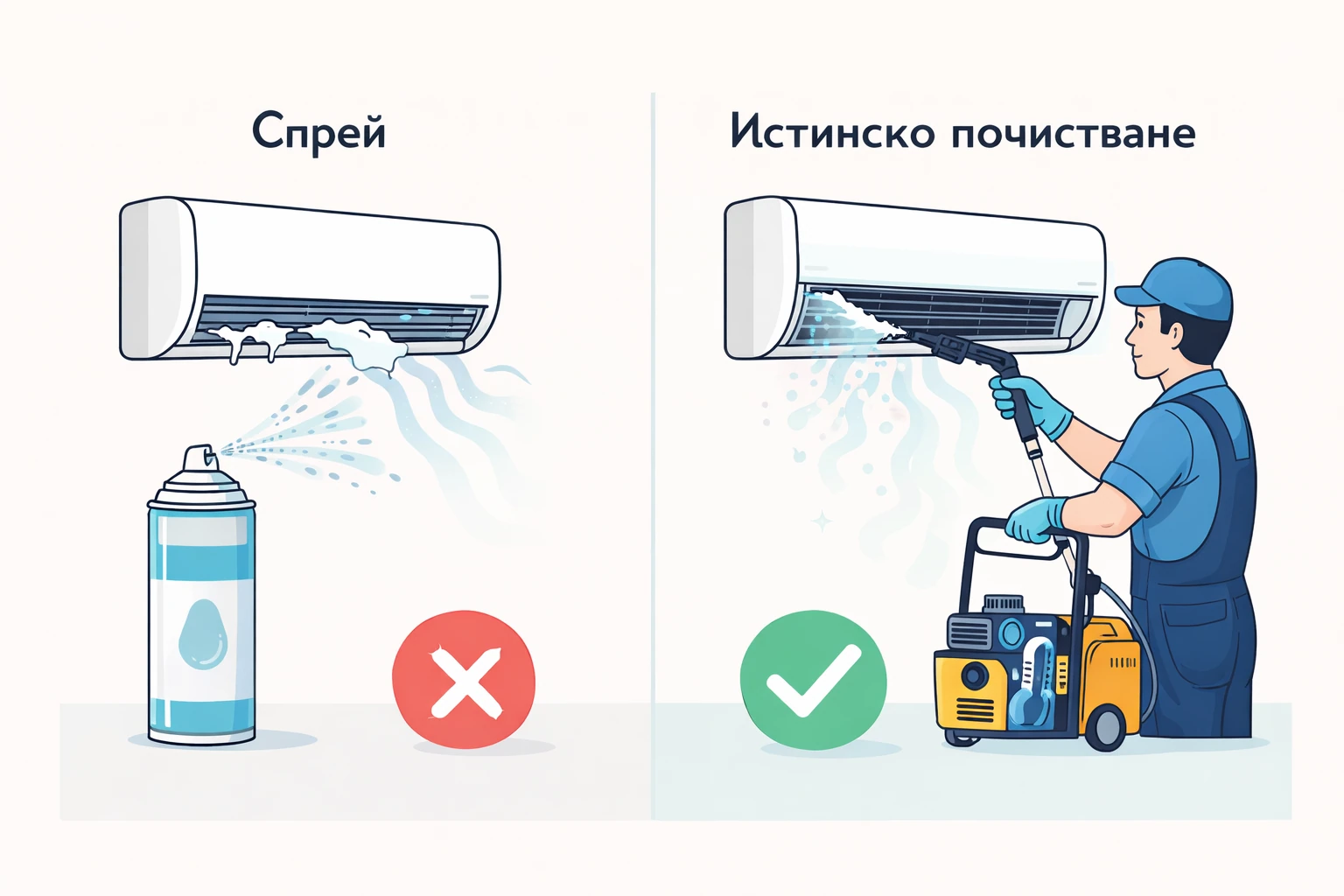 Спрей

Истинско почистване