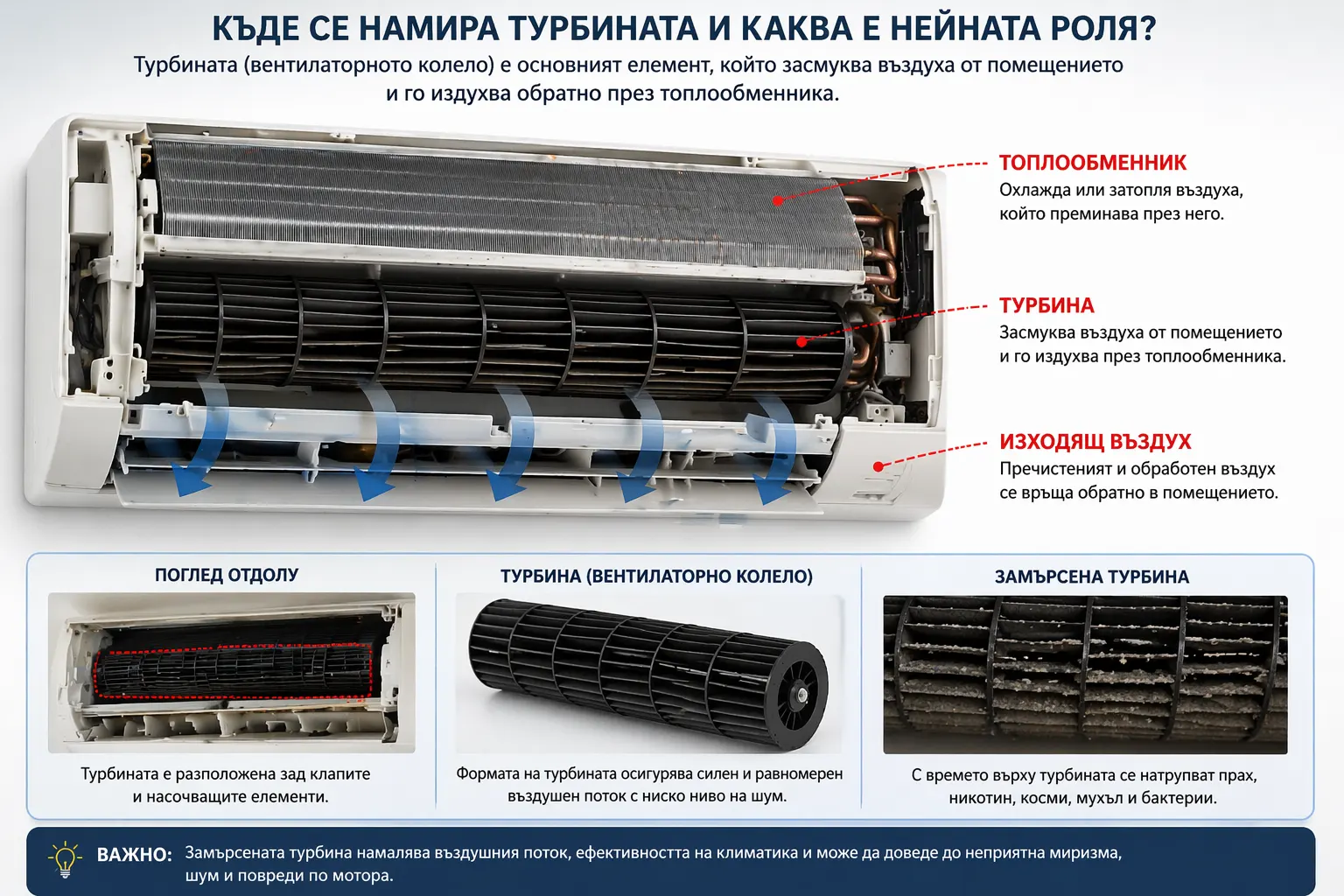 КЪДЕ СЕ НАМИРА ТУРБИНАТА И КАКВА Е НЕЙНАТА РОЛЯ?

Турбината (вентилаторното колело) е основният елемент, който засмуква въздуха от помещението и го издухва обратно през топлообменника.

ТОПЛООБМЕННИК
Охлажда или затопля въздуха, който преминава през него.

ТУРБИНА
Засмуква въздуха от помещението и го издухва през топлообменника.

ИЗХОДЯЩ ВЪЗДУХ
Пречистеният и обработен въздух се връща обратно в помещението.

ПОГЛЕД ОТДОЛУ
Турбината е разположена зад клапите и насочващите елементи.

ТУРБИНА (ВЕНТИЛАТОРНО КОЛЕЛО)
Формата на турбината осигурява силен и равномерен въздушен поток с ниско ниво на шум.

ЗАМЪРСЕНА ТУРБИНА
С времето върху турбината се натрупват прах, никотин, косми, мухъл и бактерии.

ВАЖНО: Замърсената турбина намалява въздушния поток, ефективността на климатика и може да доведе до неприятна миризма, шум и повреди по мотора.